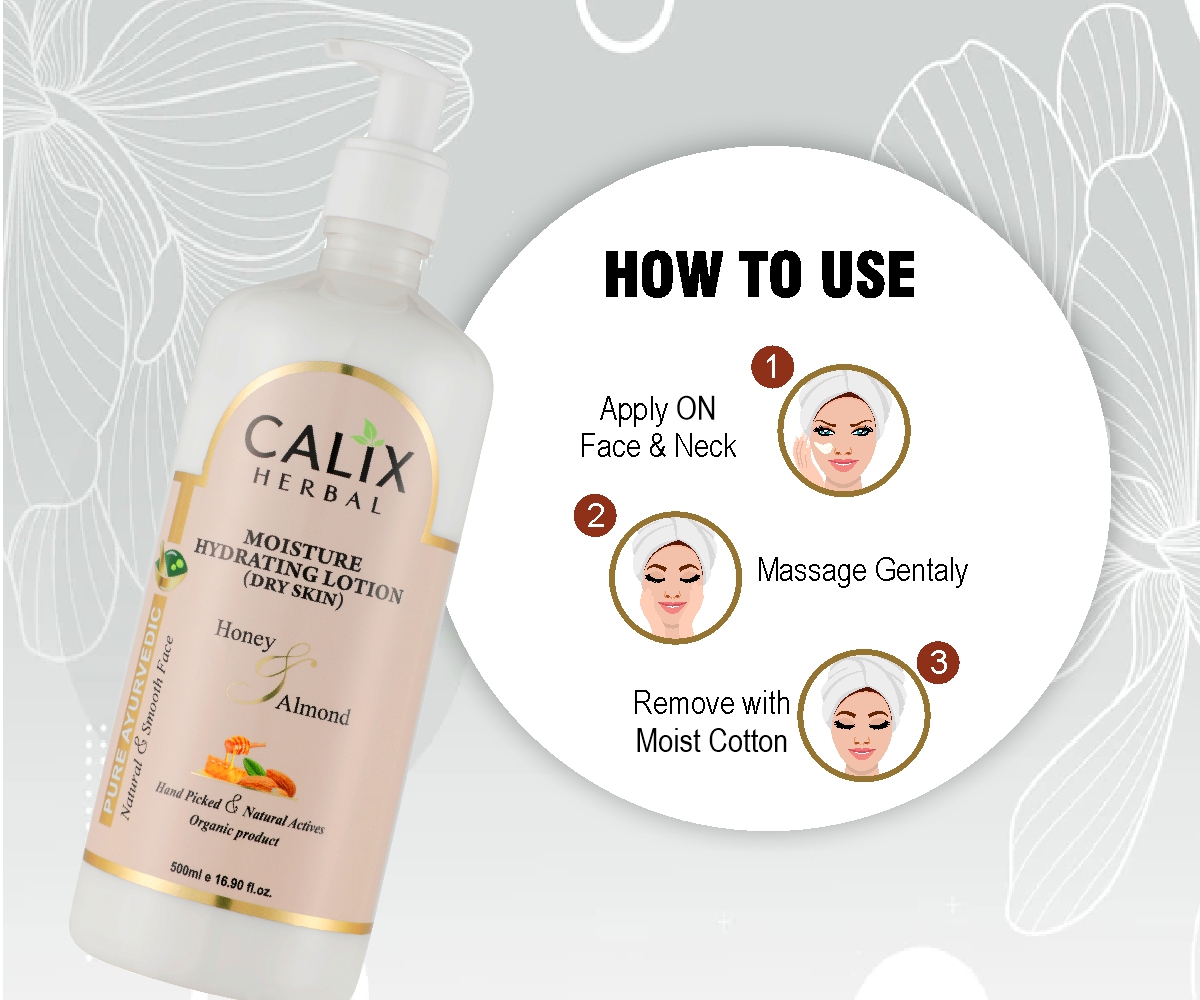 CALIX
HERBAL

MOISTURE
HYDRATING LOTION
(DRY SKIN)

Honey
&
Almond

PURE AYURVEDIC
Natural & Smooth Face

Hand Picked & Natural Actives
Organic product

500ml e 16.90 fl.oz.

HOW TO USE

1
Apply ON
Face & Neck

2
Massage Gentaly

3
Remove with
Moist Cotton